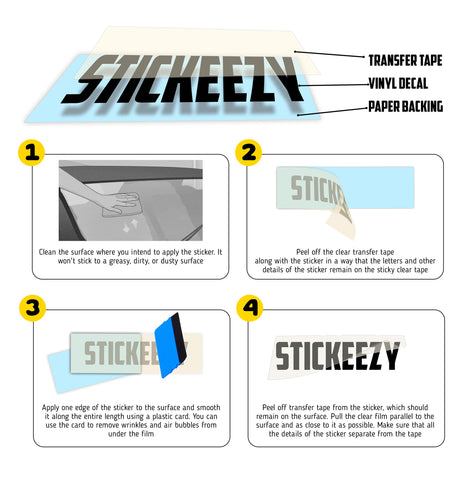 STICKEEZY

TRANSFER TAPE
VINYL DECAL
PAPER BACKING

1
Clean the surface where you intend to apply the sticker. It won't stick to a greasy, dirty, or dusty surface

2
STICKE
Peel off the clear transfer tape along with the sticker in a way that the letters and other details of the sticker remain on the sticky clear tape

3
STICKEEZY
Apply one edge of the sticker to the surface and smooth it along the entire length using a plastic card. You can use the card to remove wrinkles and air bubbles from under the film

4
STICKEEZY
Peel off transfer tape from the sticker, which should remain on the surface. Pull the clear film parallel to the surface and as close to it as possible. Make sure that all the details of the sticker separate from the tape